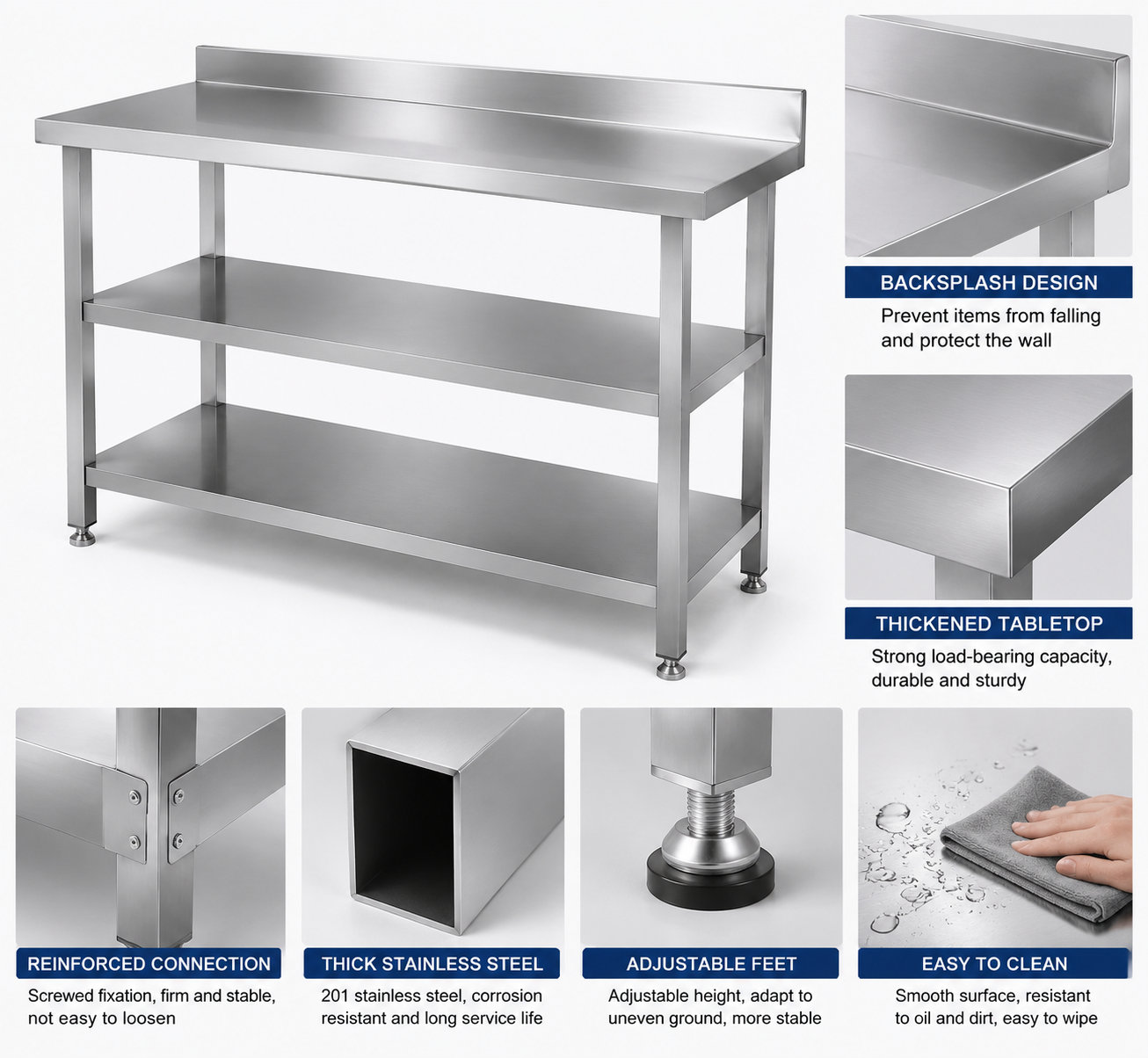 BACKSPLASH DESIGN

Prevent items from falling and protect the wall

THICKENED TABLETOP

Strong load-bearing capacity, durable and sturdy

REINFORCED CONNECTION

Screwed fixation, firm and stable, not easy to loosen

THICK STAINLESS STEEL

201 stainless steel, corrosion resistant and long service life

ADJUSTABLE FEET

Adjustable height, adapt to uneven ground, more stable

EASY TO CLEAN

Smooth surface, resistant to oil and dirt, easy to wipe