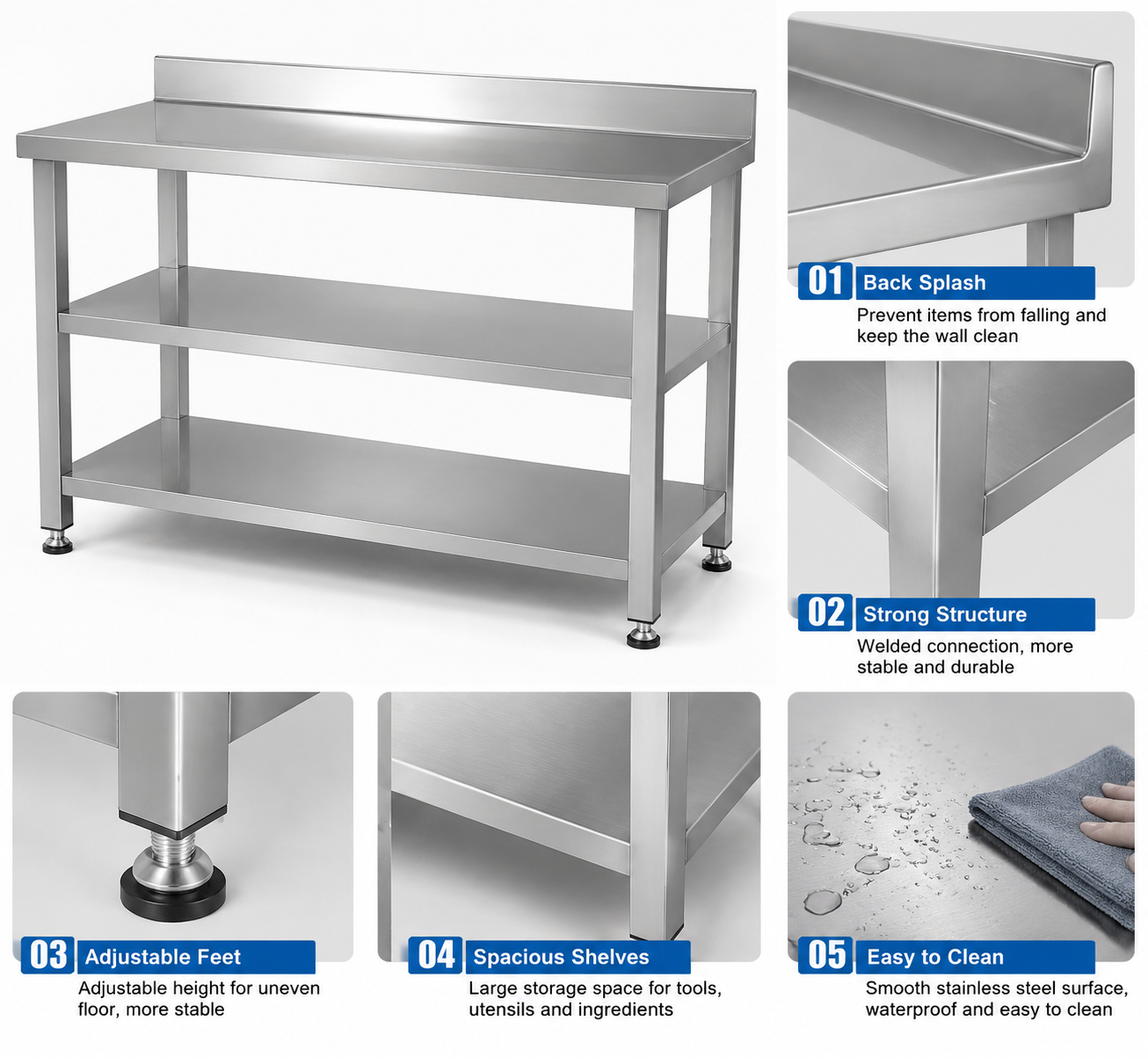 01 Back Splash
Prevent items from falling and keep the wall clean

02 Strong Structure
Welded connection, more stable and durable

03 Adjustable Feet
Adjustable height for uneven floor, more stable

04 Spacious Shelves
Large storage space for tools, utensils and ingredients

05 Easy to Clean
Smooth stainless steel surface, waterproof and easy to clean